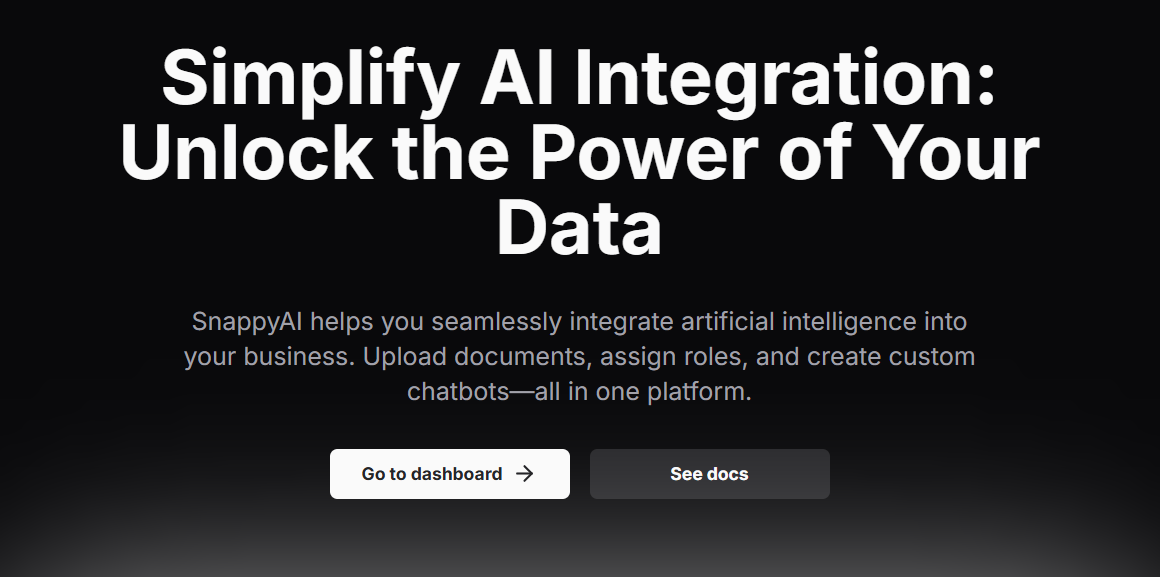 Simplify AI Integration: Unlock the Power of Your Data

SnappyAI helps you seamlessly integrate artificial intelligence into your business. Upload documents, assign roles, and create custom chatbots—all in one platform.

Go to dashboard →

See docs